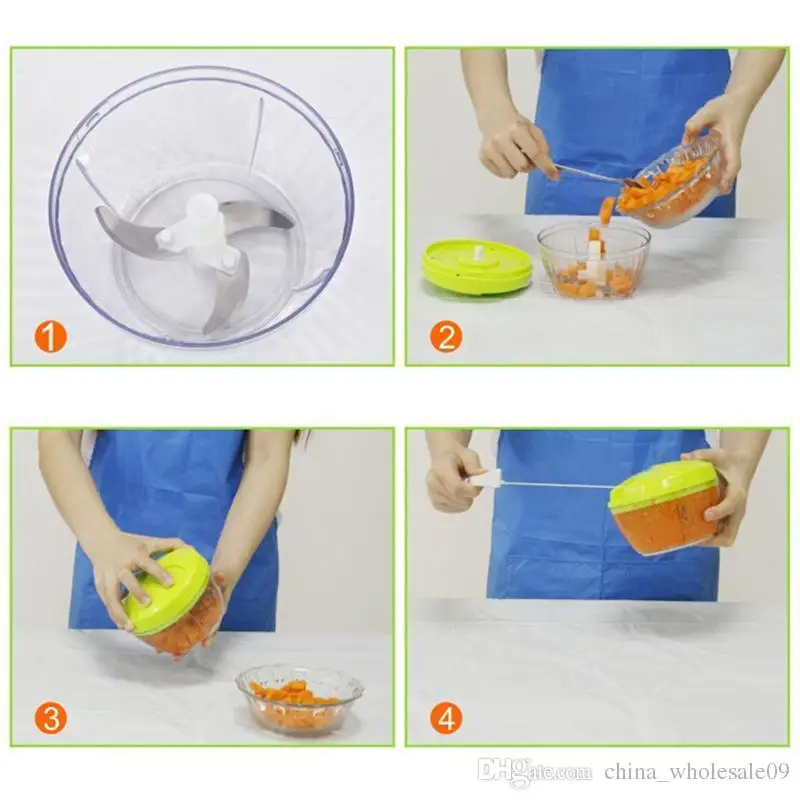 1

2

3

4

DHgate.com china_wholesale09